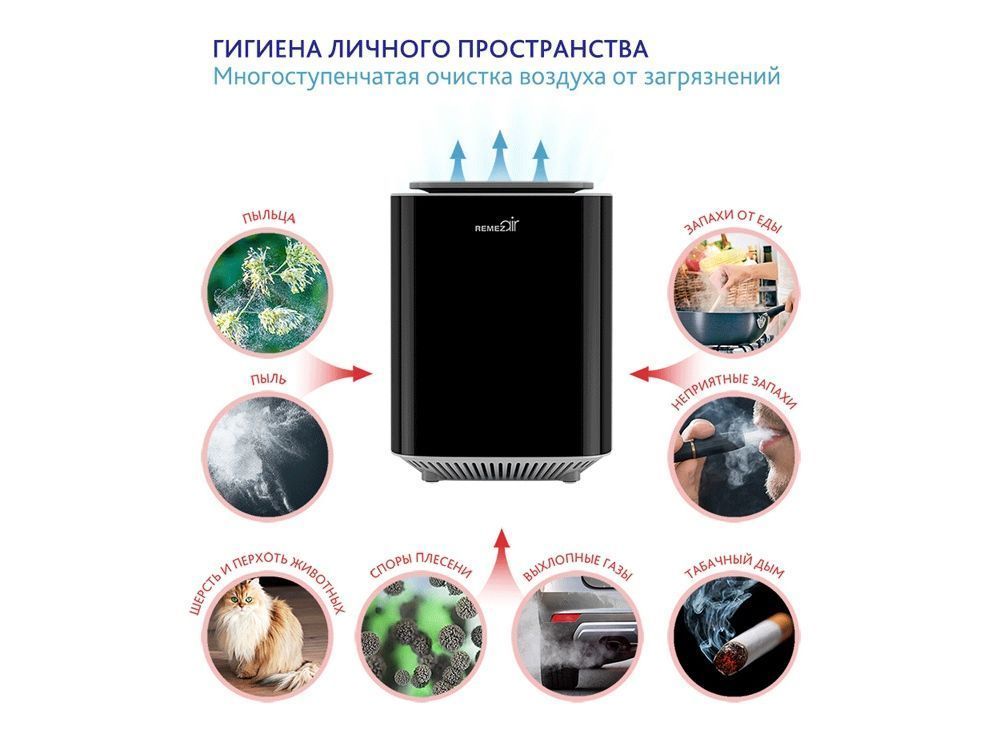 ГИГИЕНА ЛИЧНОГО ПРОСТРАНСТВА
Многоступенчатая очистка воздуха от загрязнений

REMEZair

ПЫЛЬЦА

ЗАПАХИ ОТ ЕДЫ

ПЫЛЬ

НЕПРИЯТНЫЕ ЗАПАХИ

ШЕРСТЬ И ПЕРХОТЬ ЖИВОТНЫХ

СПОРЫ ПЛЕСЕНИ

ВЫХЛОПНЫЕ ГАЗЫ

ТАБАЧНЫЙ ДЫМ